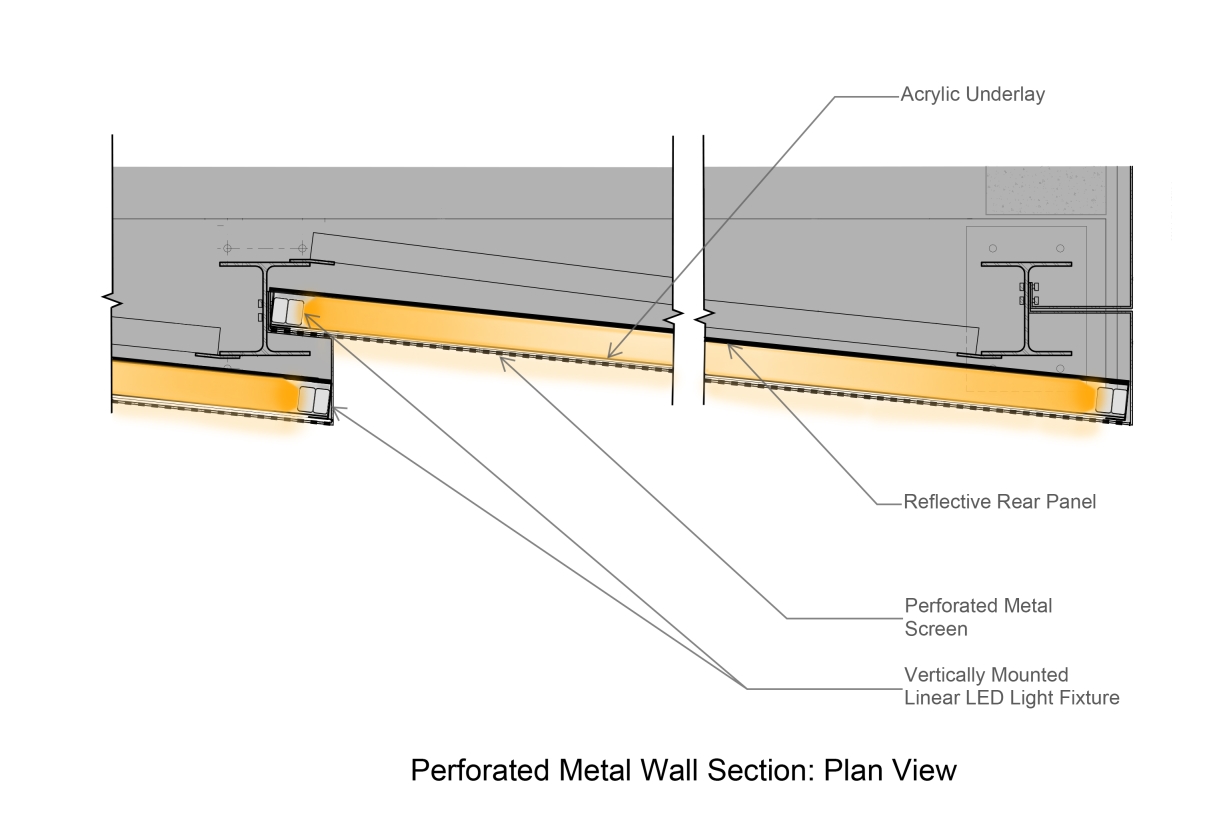 Acrylic Underlay

Reflective Rear Panel

Perforated Metal Screen

Vertically Mounted Linear LED Light Fixture

Perforated Metal Wall Section: Plan View