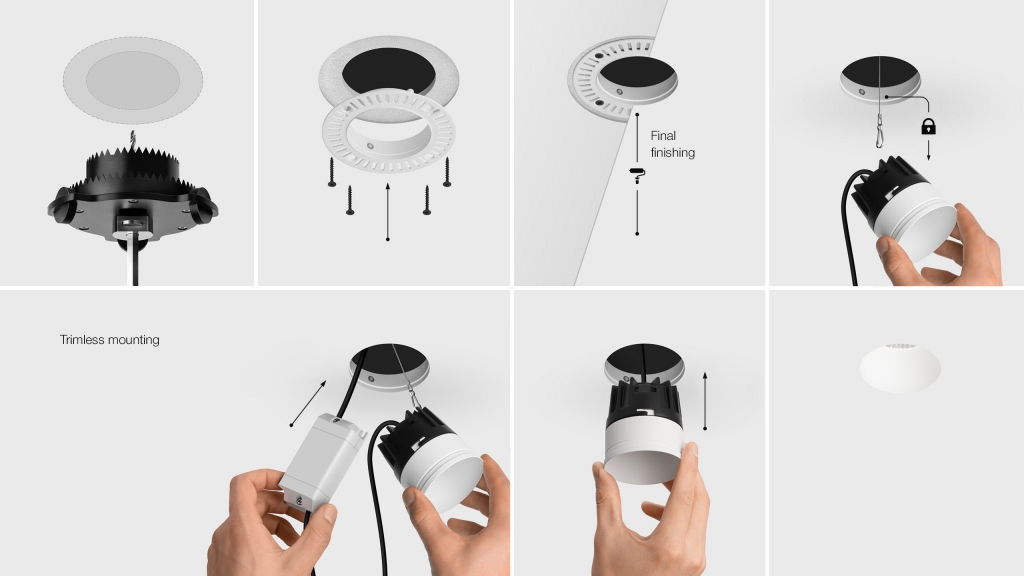 Final finishing

Trimless mounting