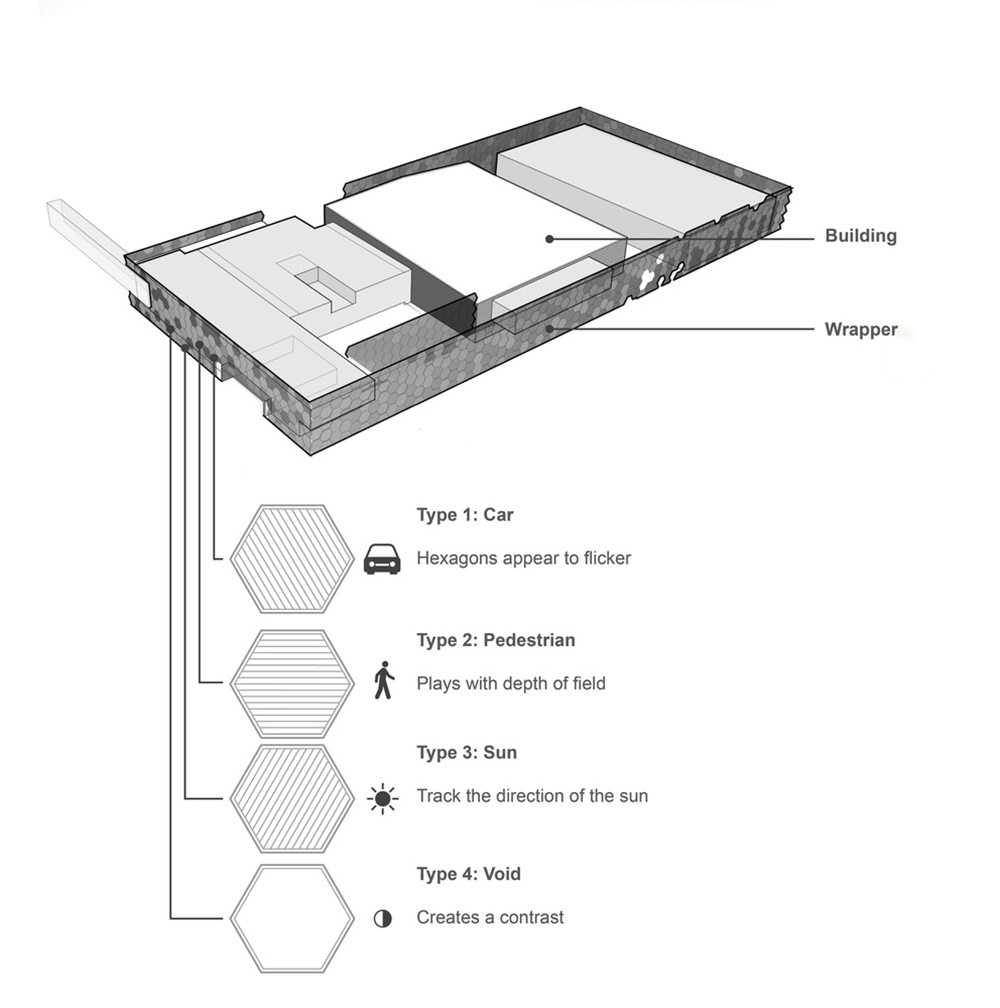 Building

Wrapper

Type 1: Car

Hexagons appear to flicker

Type 2: Pedestrian

Plays with depth of field

Type 3: Sun

Track the direction of the sun

Type 4: Void

Creates a contrast