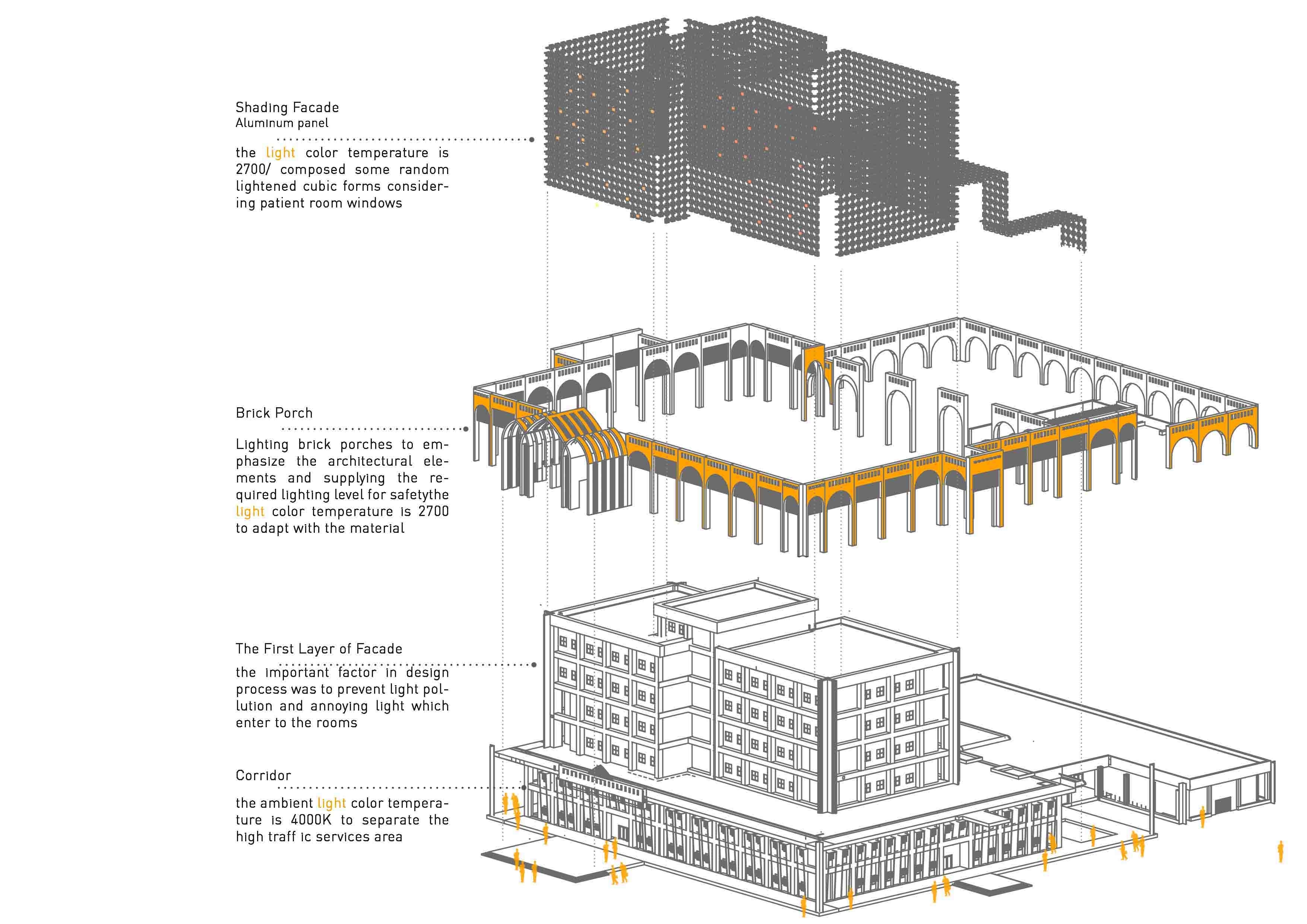 Shading Facade
Aluminum panel

the light color temperature is 2700/ composed some random lightened cubic forms considering patient room windows

Brick Porch

Lighting brick porches to emphasize the architectural elements and supplying the required lighting level for safetythe light color temperature is 2700 to adapt with the material

The First Layer of Facade

the important factor in design process was to prevent light pollution and annoying light which enter to the rooms

Corridor

the ambient light color temperature is 4000K to separate the high traff ic services area