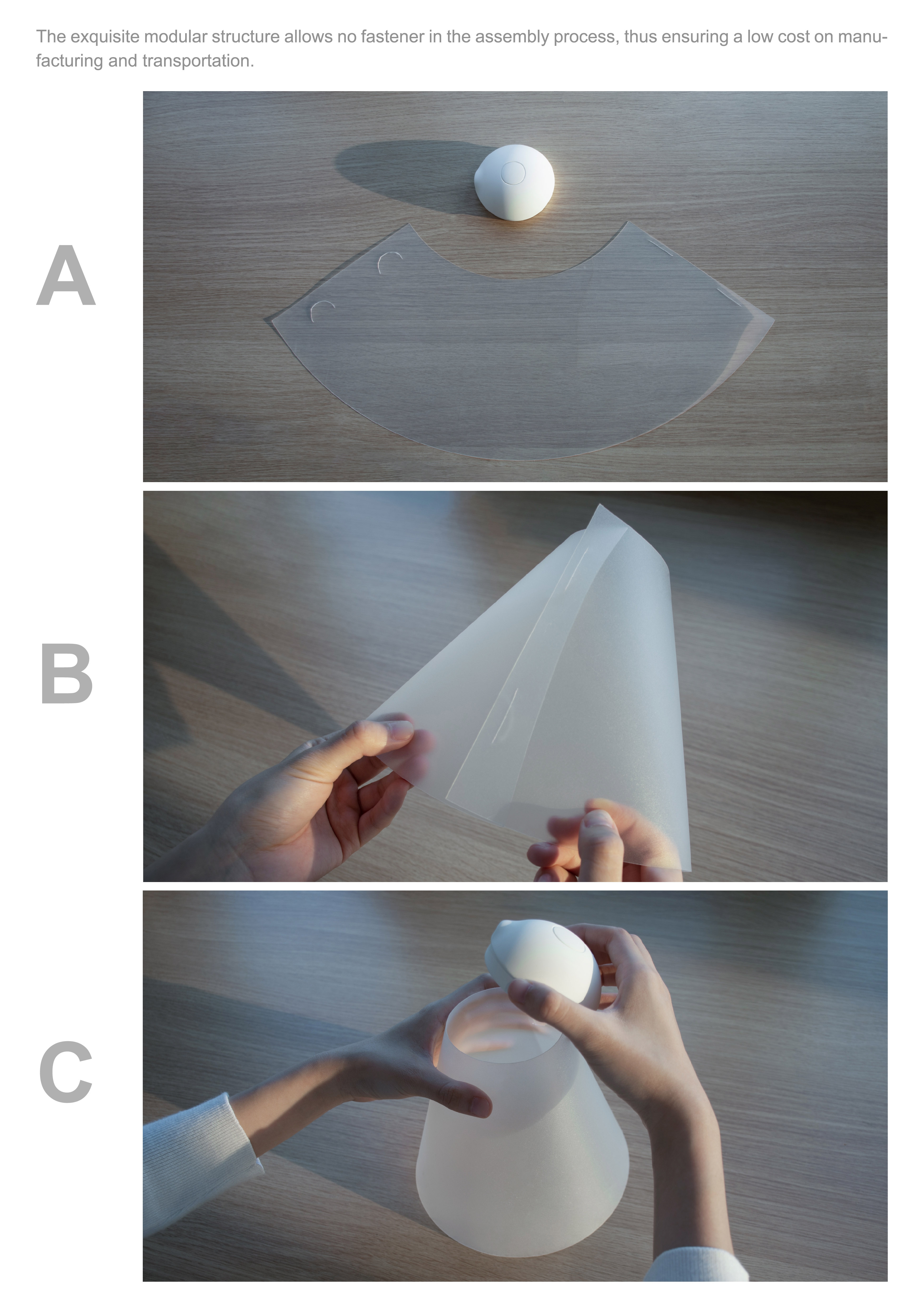 The exquisite modular structure allows no fastener in the assembly process, thus ensuring a low cost on manufacturing and transportation.

A

B

C