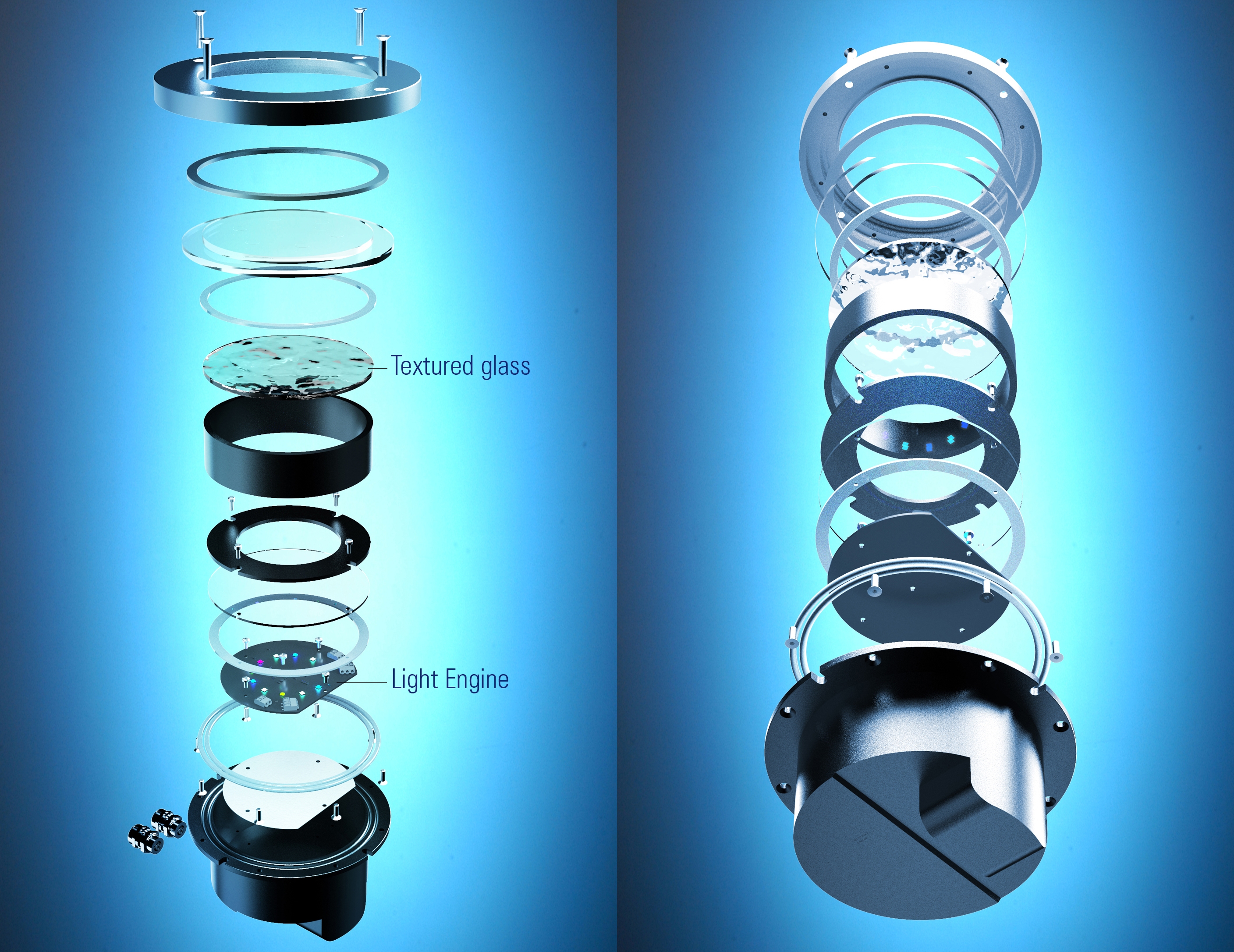 Textured glass

Light Engine