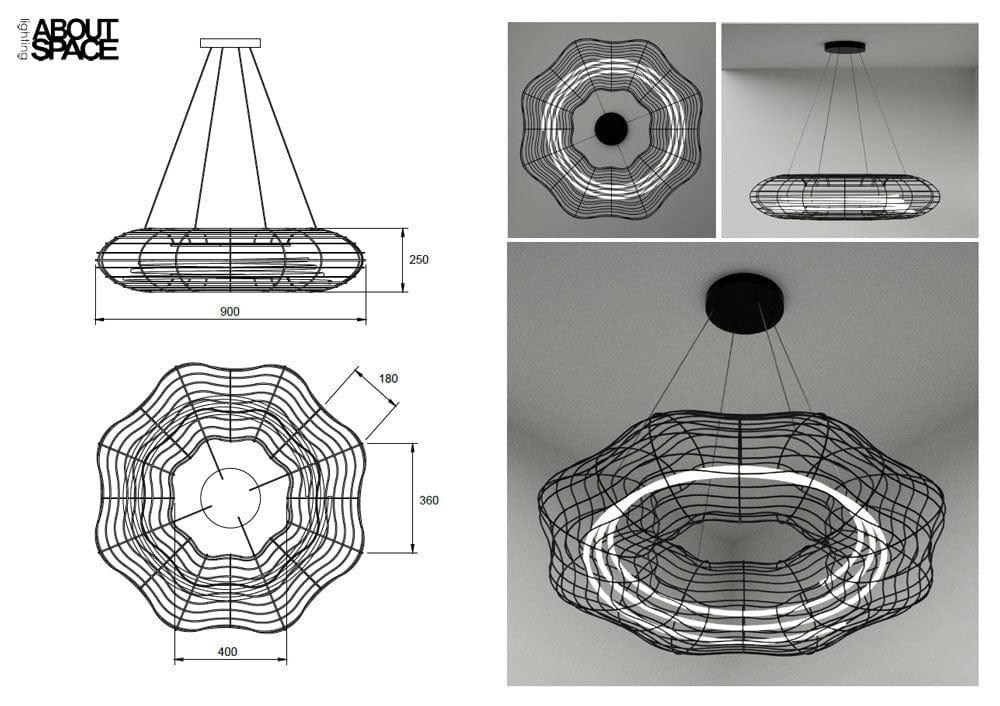 lighting
ABOUT SPACE

250
900
180
360
400