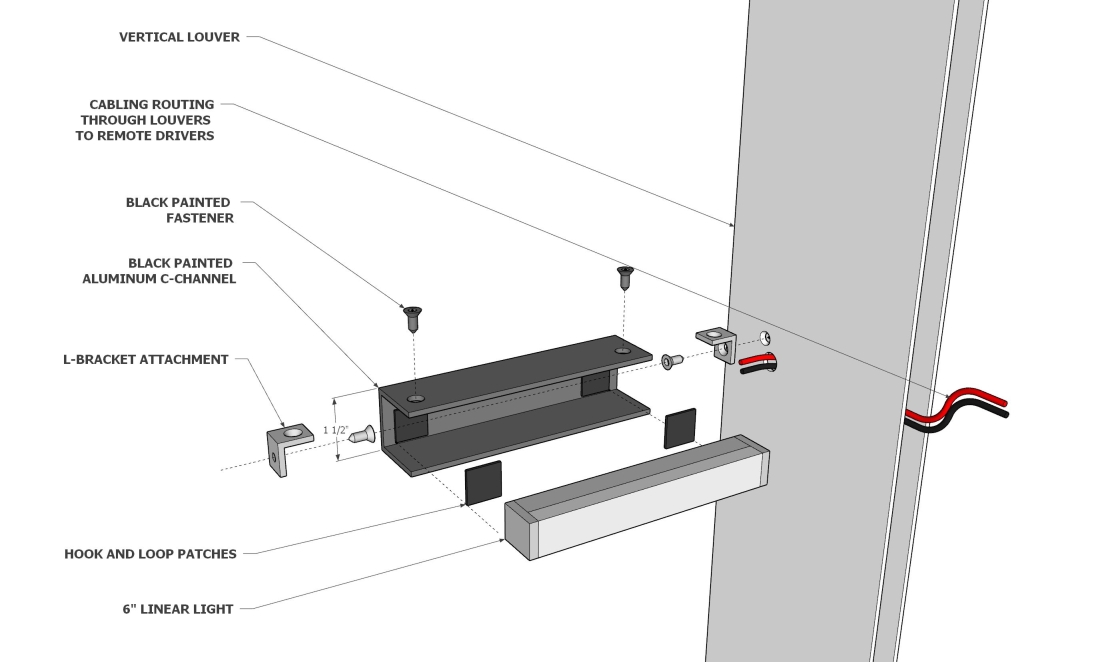 VERTICAL LOUVER

CABLING ROUTING
THROUGH LOUVERS
TO REMOTE DRIVERS

BLACK PAINTED
FASTENER

BLACK PAINTED
ALUMINUM C-CHANNEL

L-BRACKET ATTACHMENT

1 1/2"

HOOK AND LOOP PATCHES

6" LINEAR LIGHT